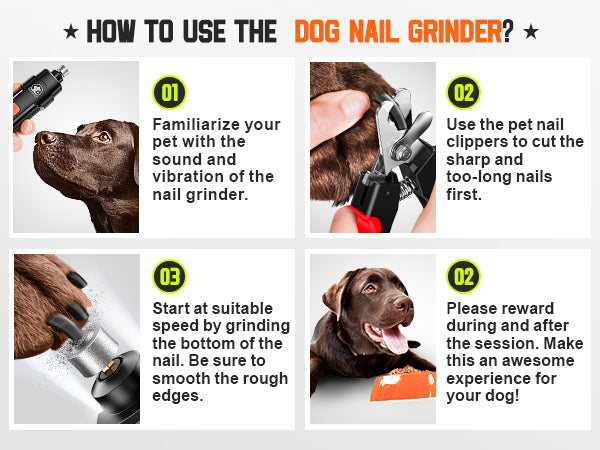 ★ HOW TO USE THE DOG NAIL GRINDER? ★

01
Familiarize your pet with the sound and vibration of the nail grinder.

02
Use the pet nail clippers to cut the sharp and too-long nails first.

03
Start at suitable speed by grinding the bottom of the nail. Be sure to smooth the rough edges.

02
Please reward during and after the session. Make this an awesome experience for your dog!