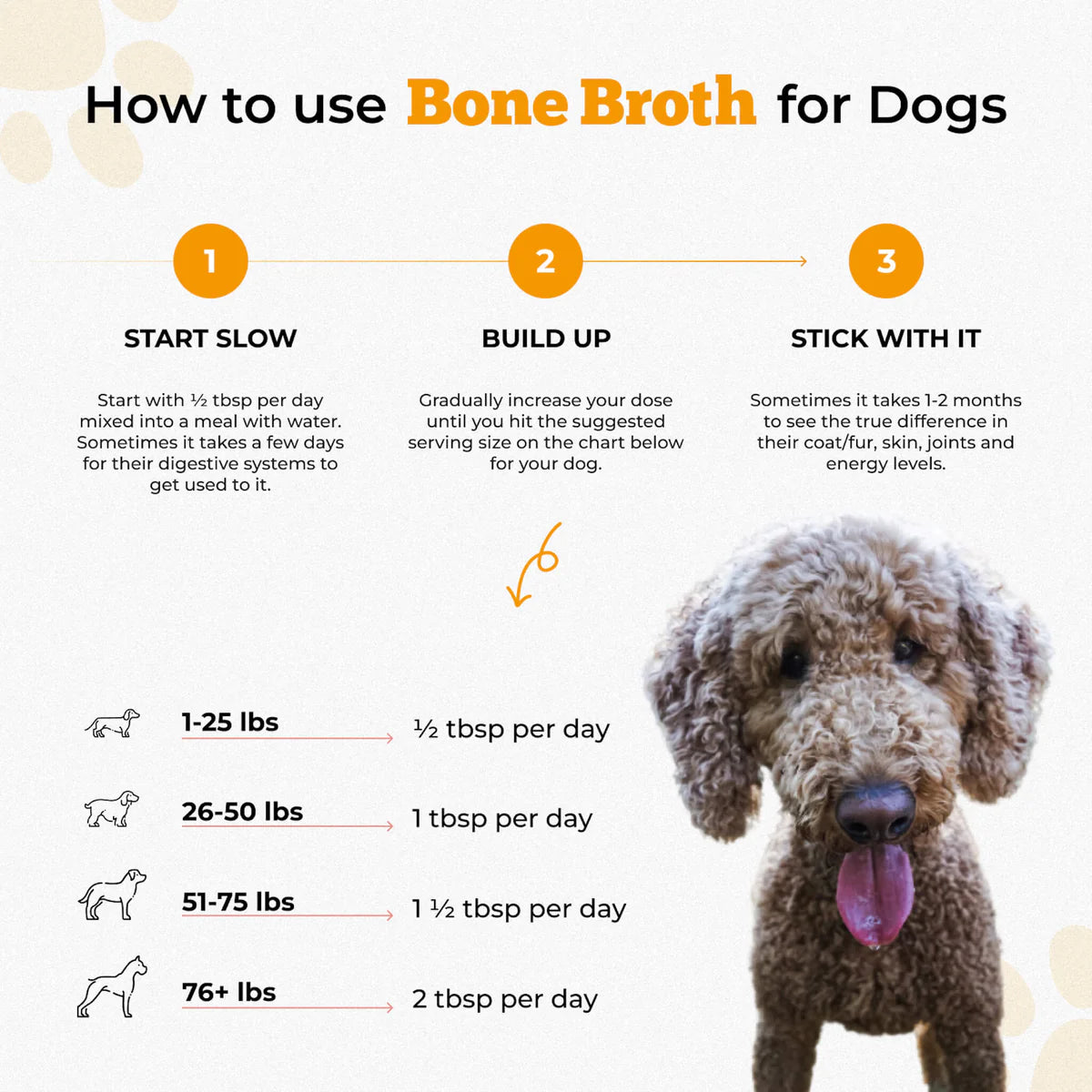 How to use Bone Broth for Dogs

1
START SLOW
Start with ½ tbsp per day mixed into a meal with water. Sometimes it takes a few days for their digestive systems to get used to it.

2
BUILD UP
Gradually increase your dose until you hit the suggested serving size on the chart below for your dog.

3
STICK WITH IT
Sometimes it takes 1-2 months to see the true difference in their coat/fur, skin, joints and energy levels.

1-25 lbs ½ tbsp per day

26-50 lbs 1 tbsp per day

51-75 lbs 1 ½ tbsp per day

76+ lbs 2 tbsp per day